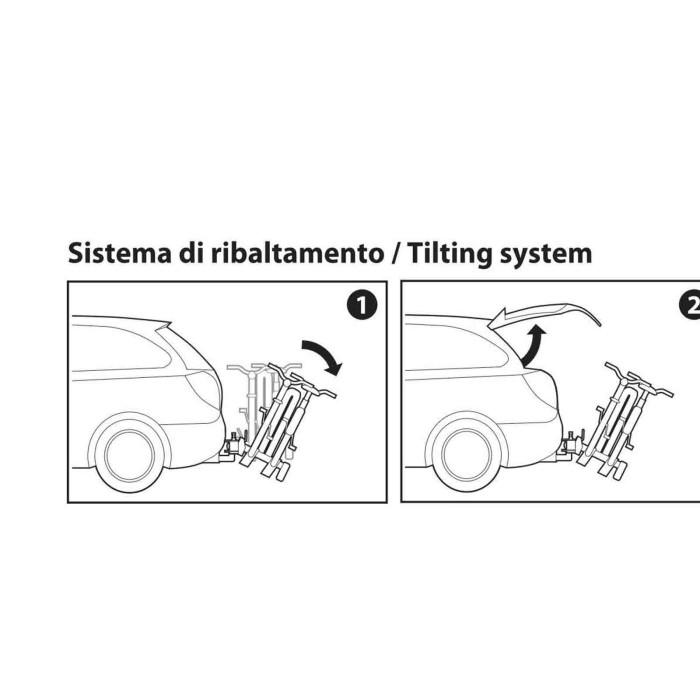 Sistema di ribaltamento / Tilting system

1

2