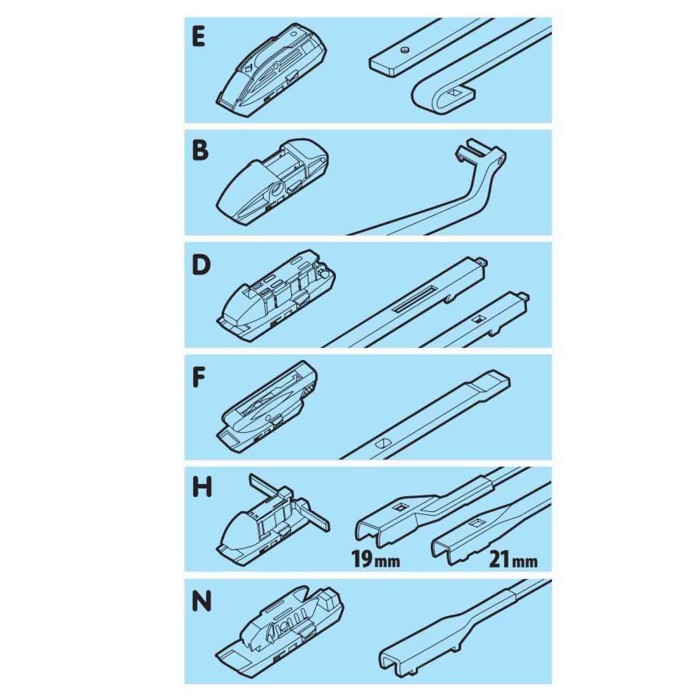 E

B

D

F

H

19mm

21mm

N