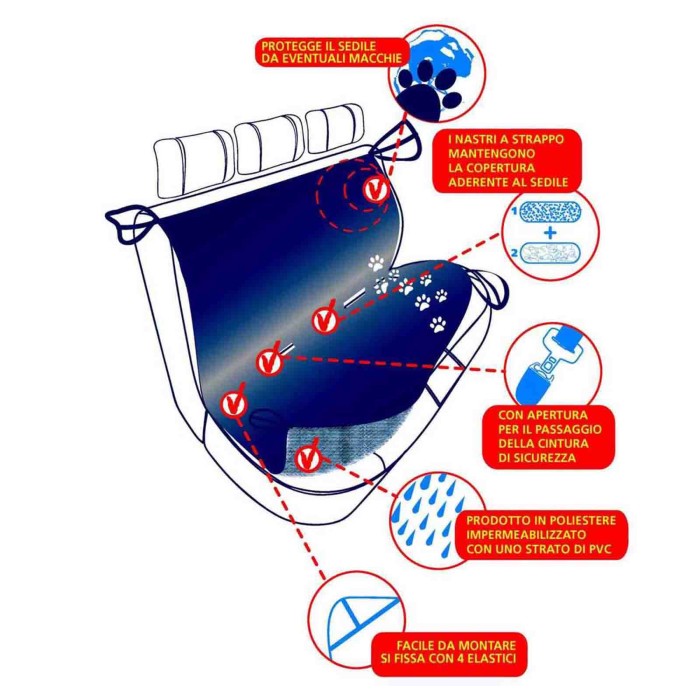 PROTEGGE IL SEDILE DA EVENTUALI MACCHIE

I NASTRI A STRAPPO MANTENGONO LA COPERTURA ADERENTE AL SEDILE

1

+

2

CON APERTURA PER IL PASSAGGIO DELLA CINTURA DI SICUREZZA

PRODOTTO IN POLIESTERE IMPERMEABILIZZATO CON UNO STRATO DI PVC

FACILE DA MONTARE SI FISSA CON 4 ELASTICI